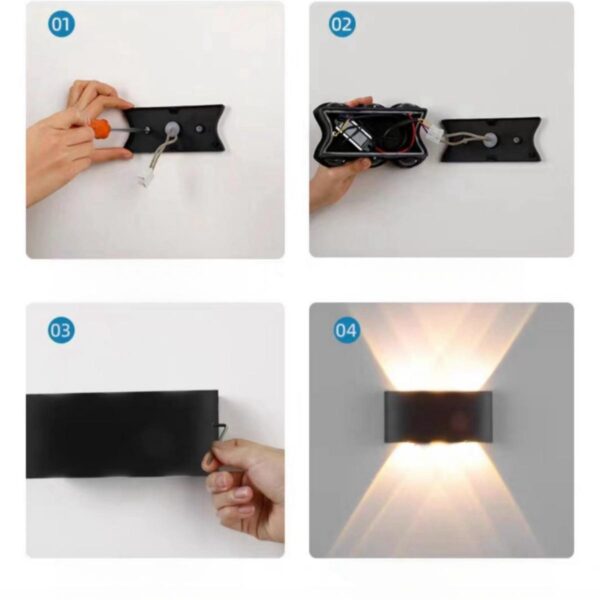 01

02

03

04